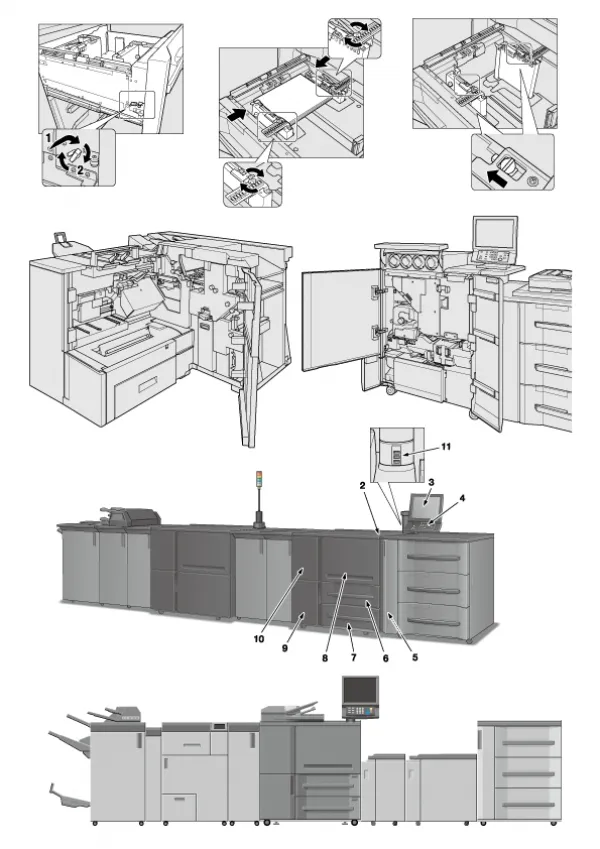 1
2

11
2
3
4

10
9
8
7
6
5