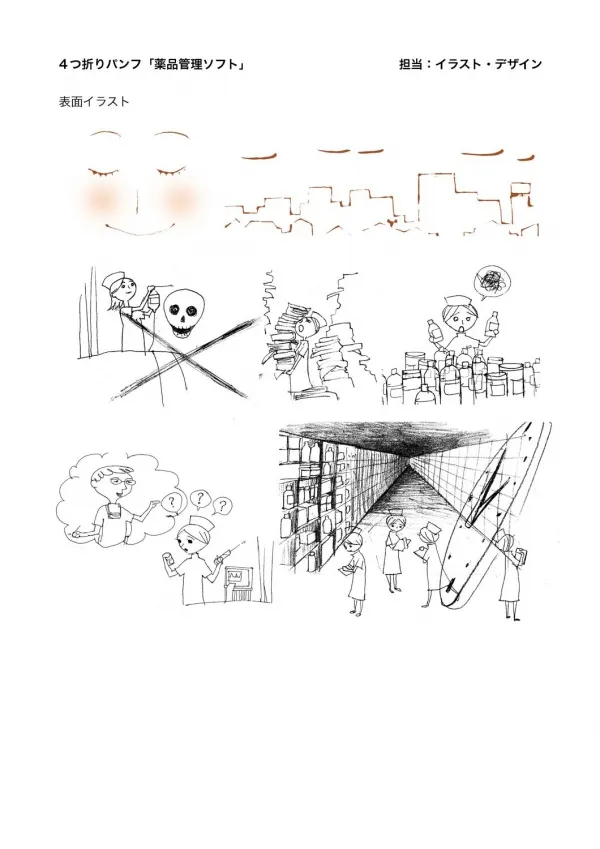 4つ折りパンフ「薬品管理ソフト」

担当：イラスト・デザイン

表面イラスト

?

?

?