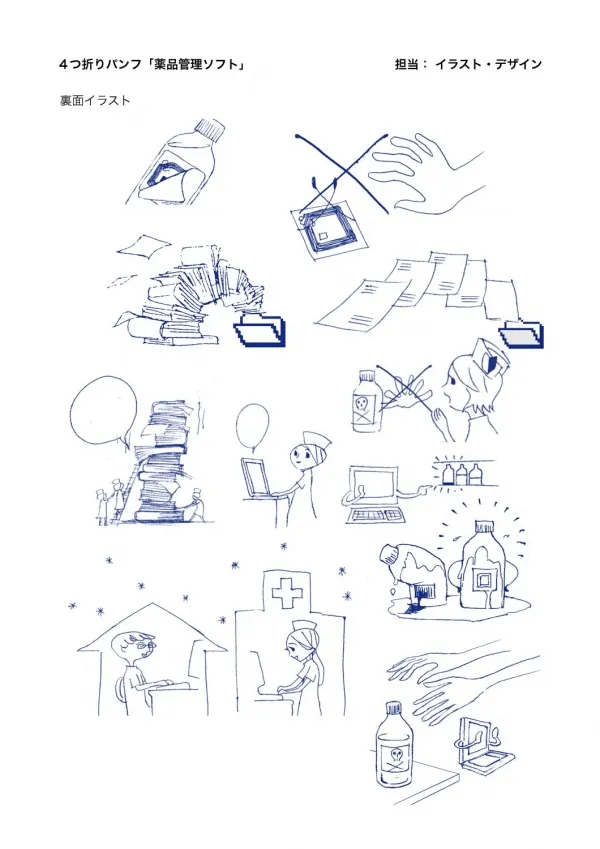 ４つ折りパンフ「薬品管理ソフト」

担当： イラスト・デザイン

裏面イラスト